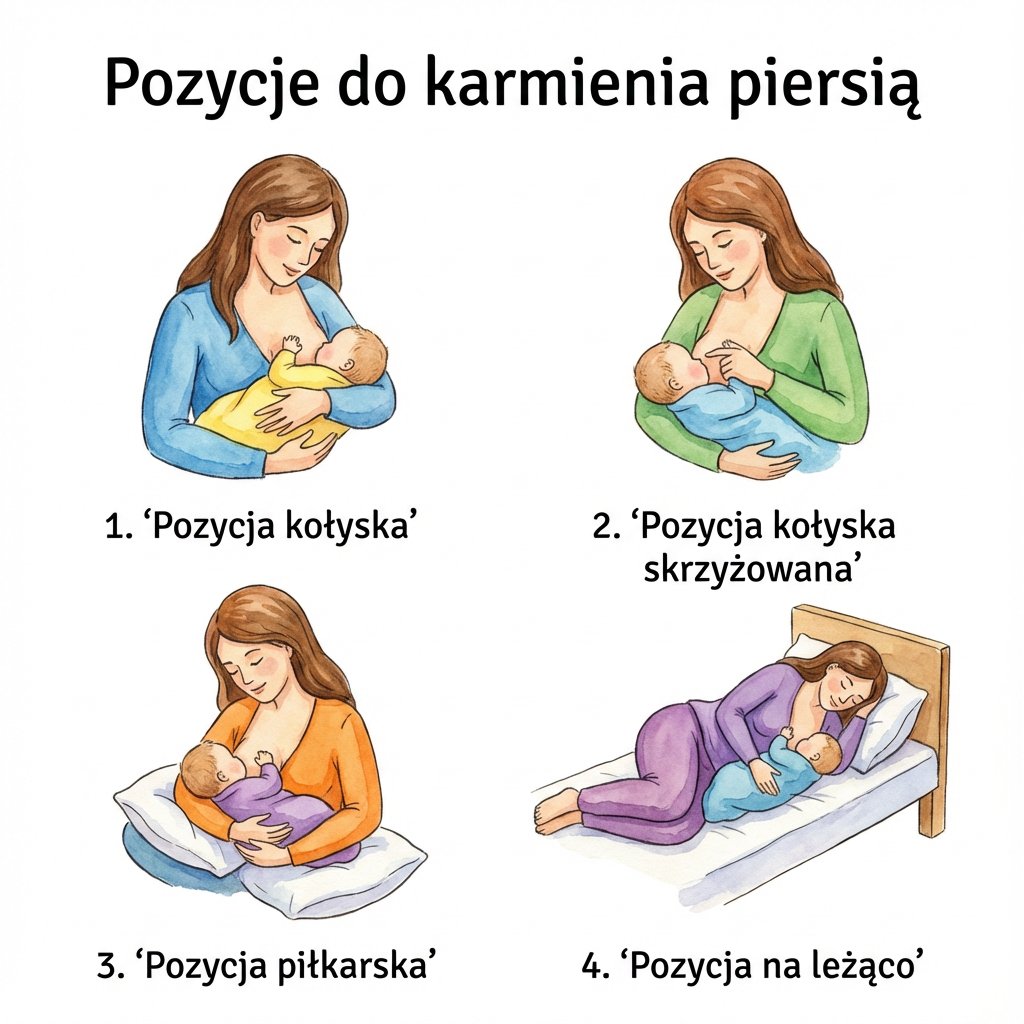 Pozycje do karmienia piersią

1. ‘Pozycja kołyska’

2. ‘Pozycja kołyska skrzyżowana’

3. ‘Pozycja piłkarska’

4. ‘Pozycja na leżąco’